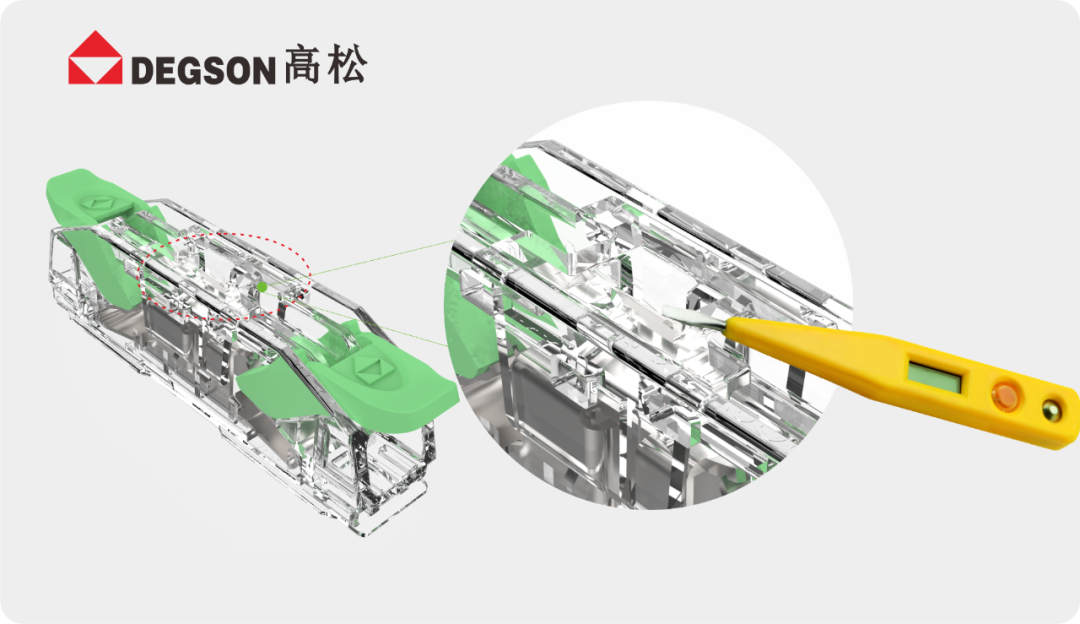 DEGSON 高松