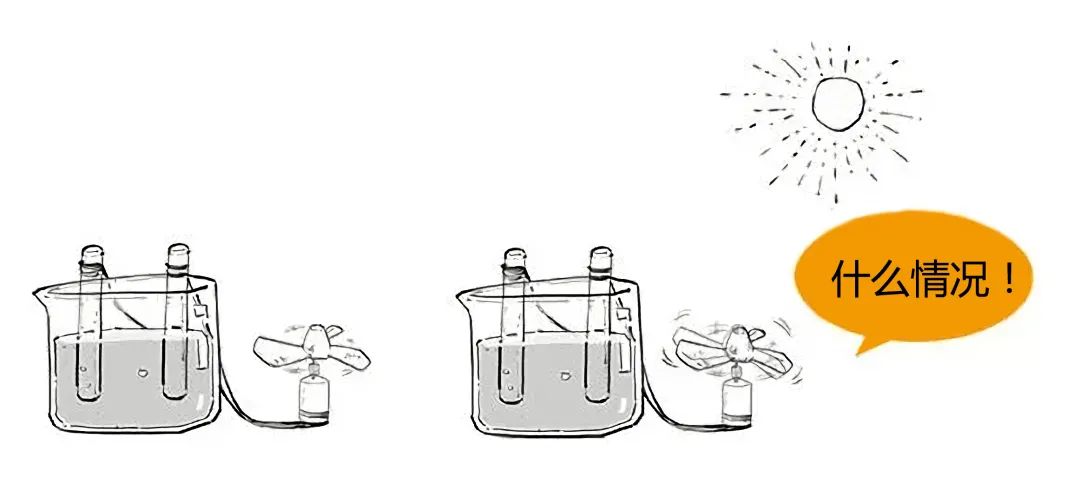 什么情况！