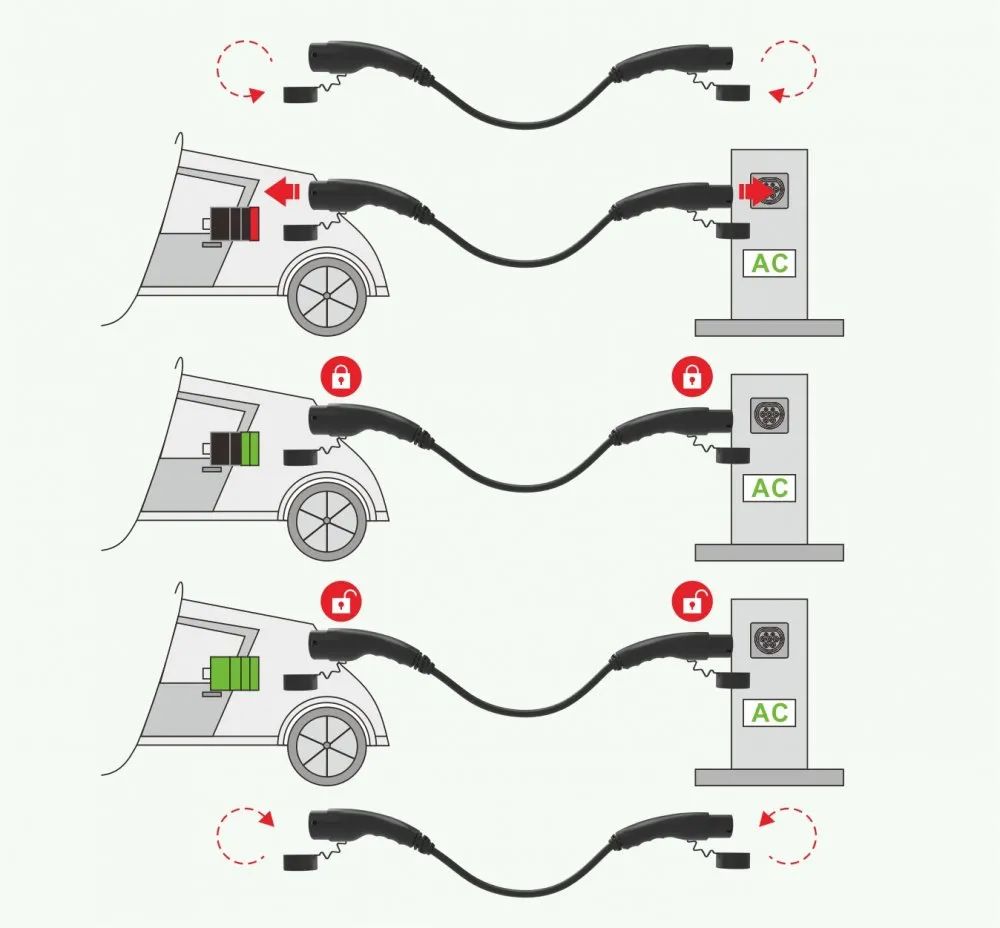 AC

AC

AC